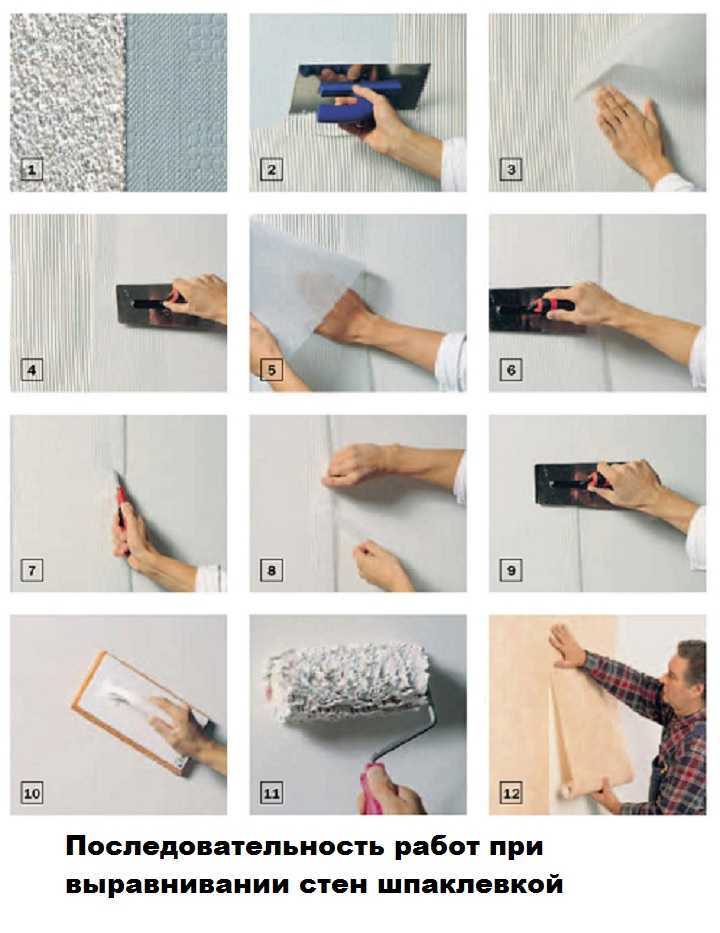 1
2
3
4
5
6
7
8
9
10
11
12

Последовательность работ при выравнивании стен шпаклевкой