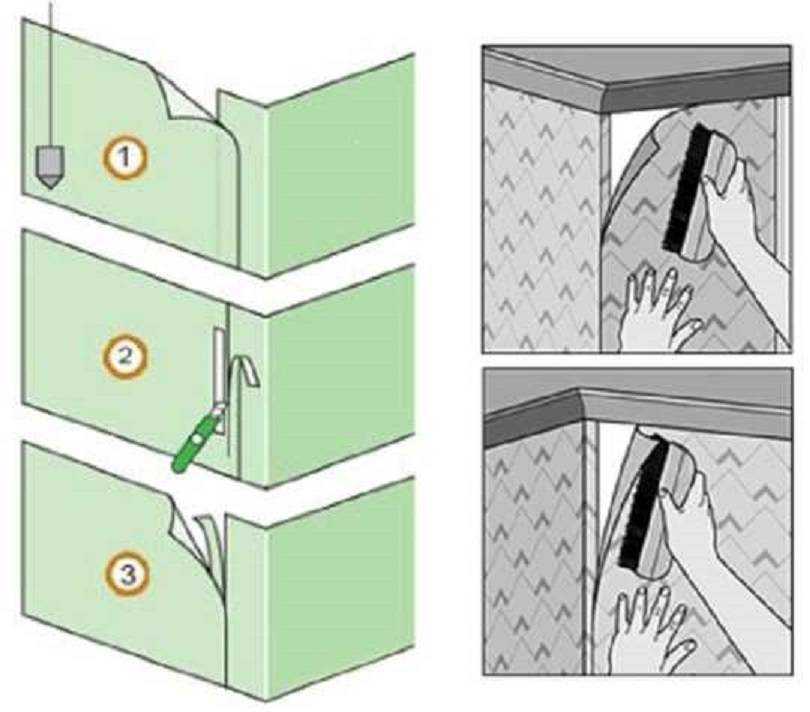 1

2

3