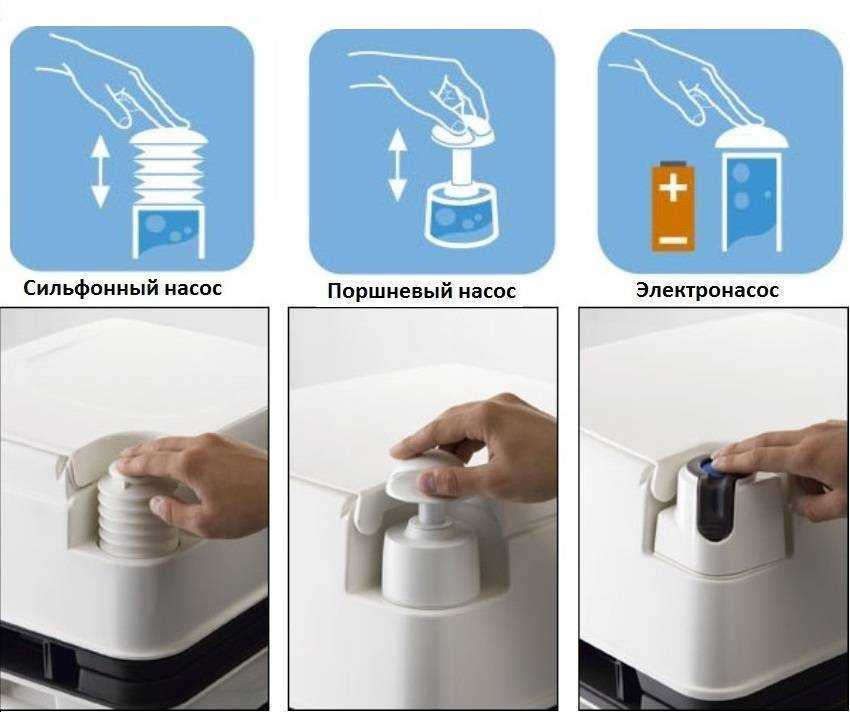 Сильфонный насос

Поршневый насос

Электронасос