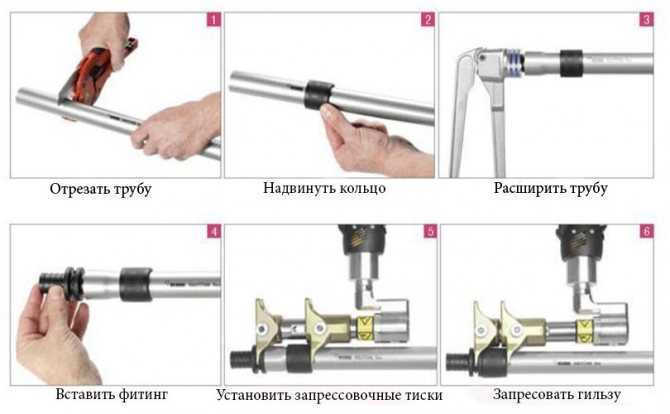 1
Отрезать трубу

2
Надвинуть кольцо

3
Расширить трубу

4
Вставить фитинг

5
Установить запрессовочные тиски

6
Запресовать гильзу