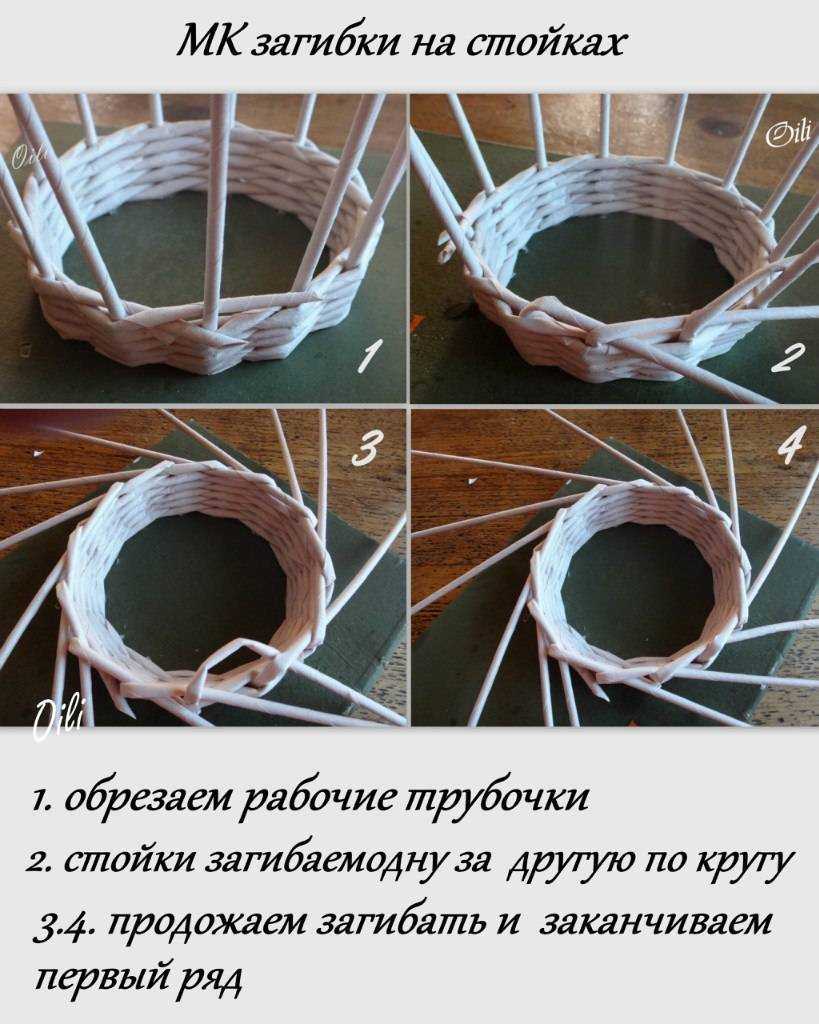 МК загибки на стойках

Oili

1

Oili

2

3

Oili

4

1. обрезаем рабочие трубочки

2. стойки загибаемодну за другую по кругу

3.4. продожаем загибать и заканчиваем первый ряд