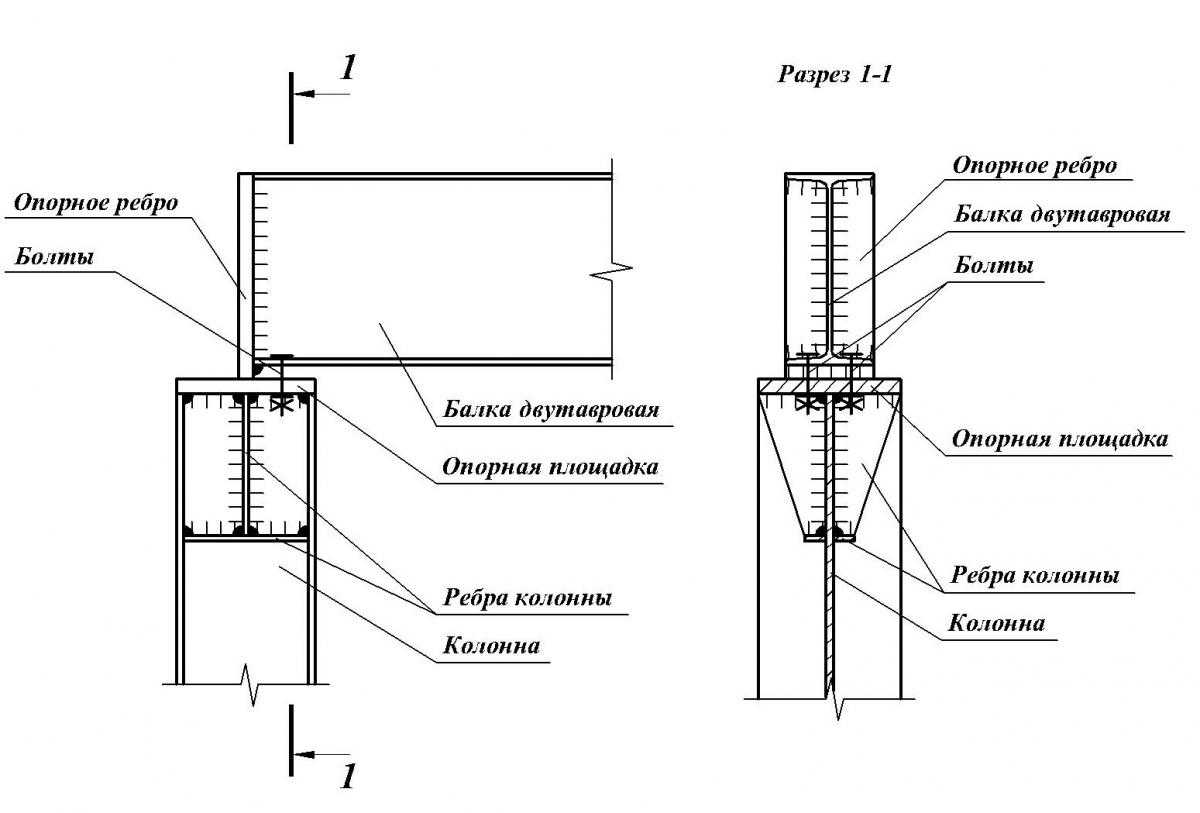 1

Опорное ребро

Болты

Балка двутавровая

Опорная площадка

Ребра колонны

Колонна

1

Разрез 1-1

Опорное ребро

Балка двутавровая

Болты

Опорная площадка

Ребра колонны

Колонна