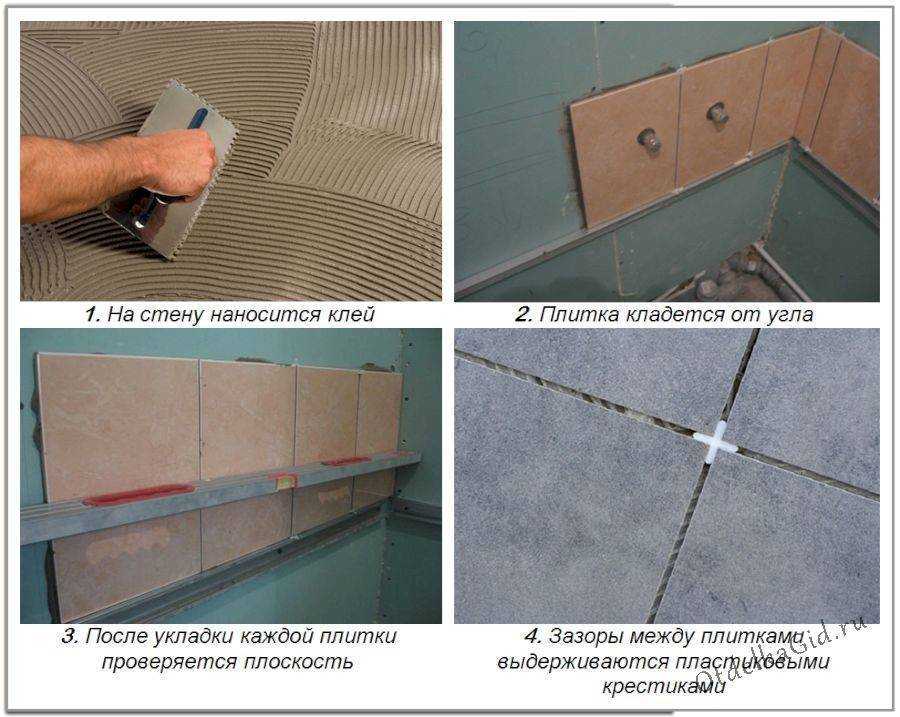 1. На стену наносится клей

2. Плитка кладется от угла

3. После укладки каждой плитки проверяется плоскость

4. Зазоры между плитками выдерживаются пластиковыми крестиками

OtdelkaGid.ru