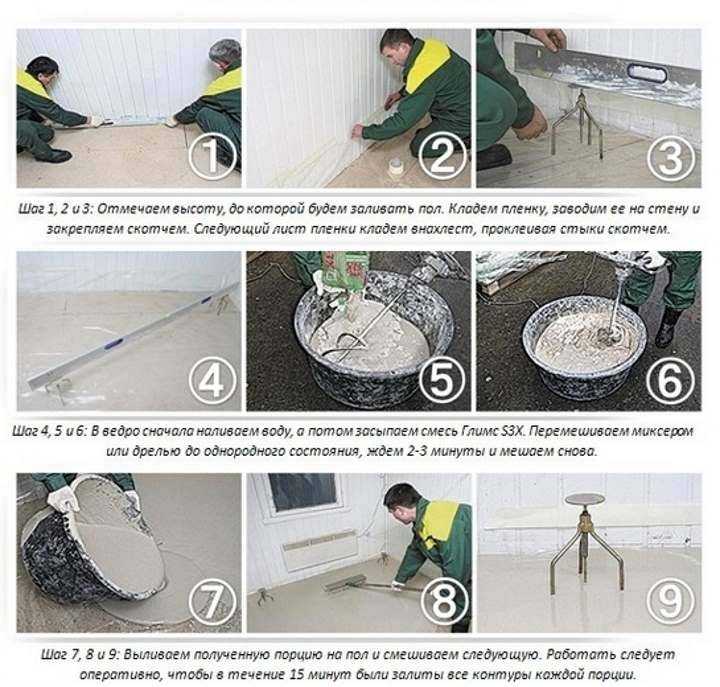 1 2 3

Шаг 1, 2 и 3: Отмечаем высоту, до которой будем заливать пол. Кладем пленку, заводим ее на стену и закрепляем скотчем. Следующий лист пленки кладем внахлест, проклеивая стыки скотчем.

4 5 6

Шаг 4, 5 и 6: В ведро сначала наливаем воду, а потом засыпаем смесь Глимс S3X. Перемешиваем миксером или дрелью до однородного состояния, ждем 2-3 минуты и мешаем снова.

7 8 9

Шаг 7, 8 и 9: Выливаем полученную порцию на пол и смешиваем следующую. Работать следует оперативно, чтобы в течение 15 минут были залиты все контуры каждой порции.