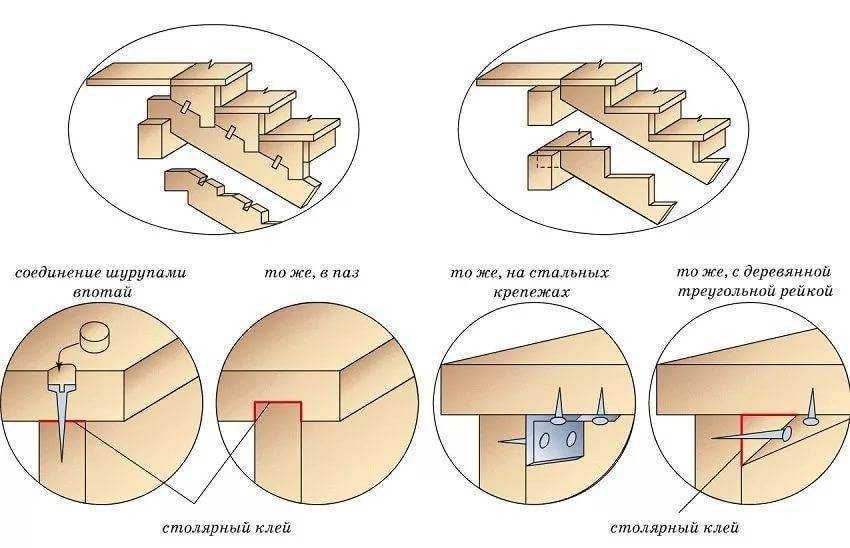 соединение шурупами впотай

то же, в паз

то же, на стальных крепежах

то же, с деревянной треугольной рейкой

столярный клей

столярный клей