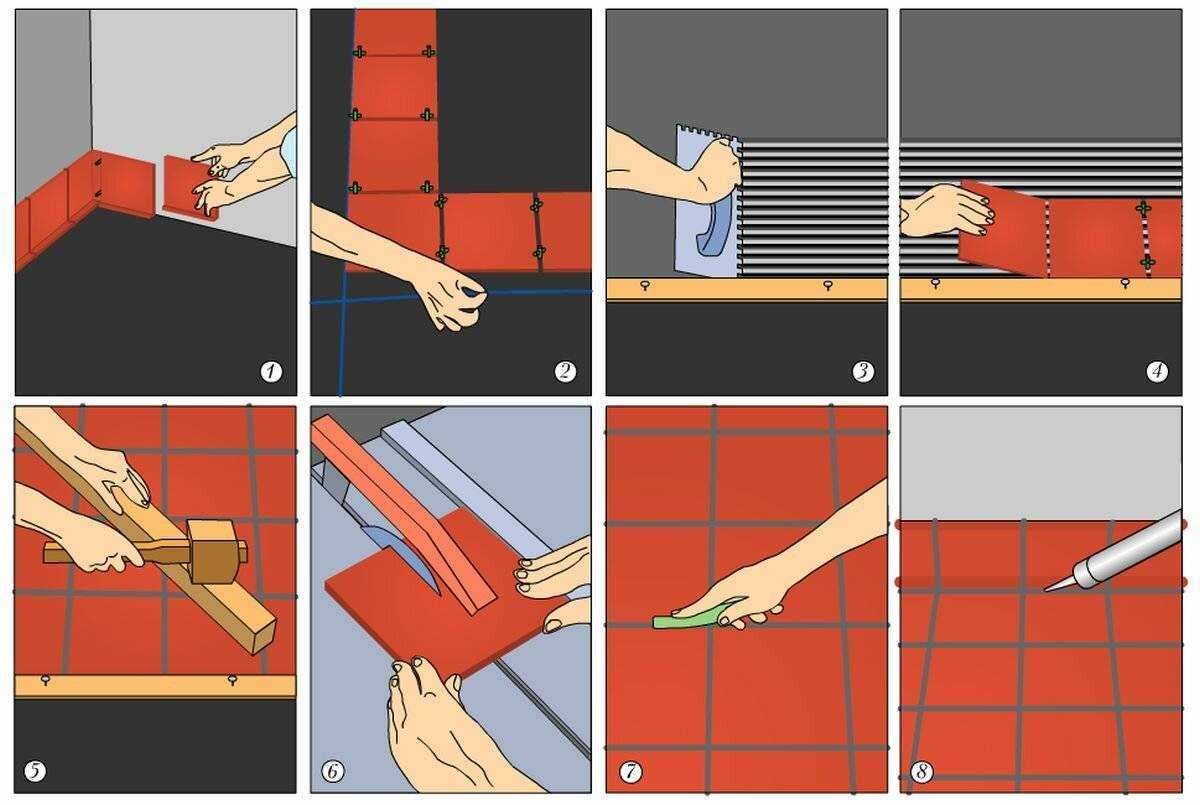 1

2

3

4

5

6

7

8