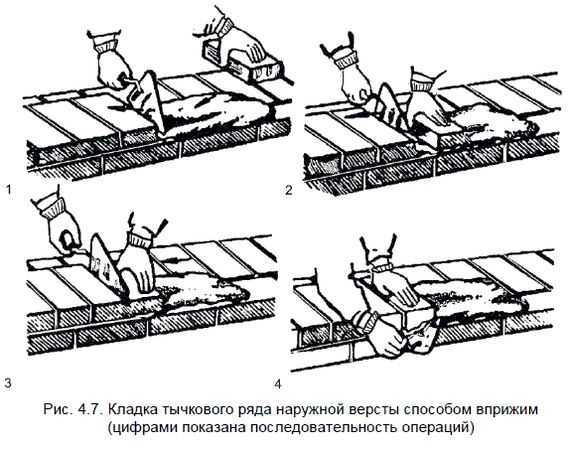 1

2

3

4

Рис. 4.7. Кладка тычкового ряда наружной версты способом вприжим (цифрами показана последовательность операций)